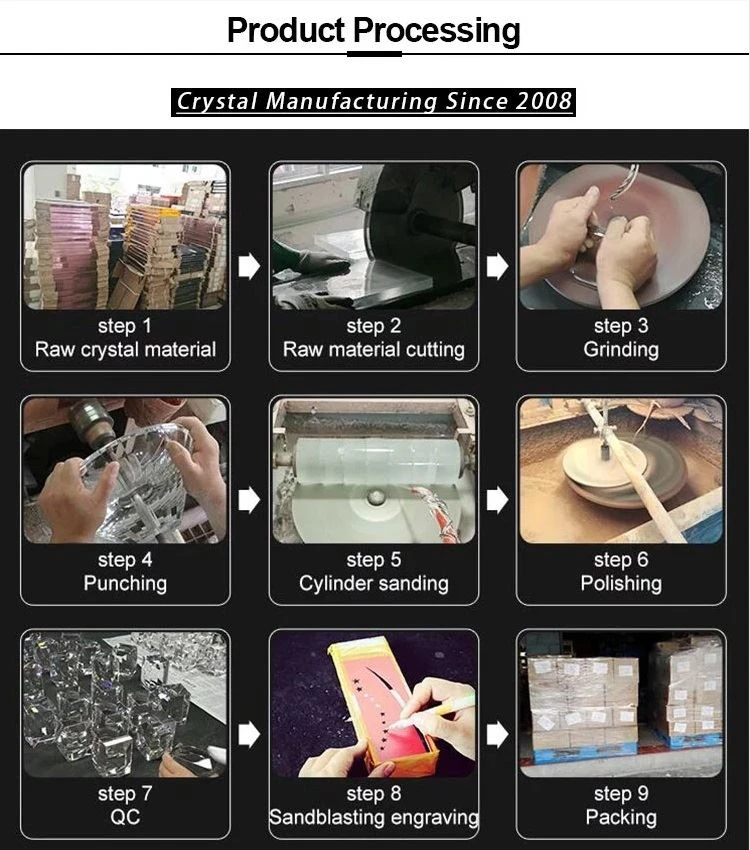 Product Processing

Crystal Manufacturing Since 2008

step 1
Raw crystal material

step 2
Raw material cutting

step 3
Grinding

step 4
Punching

step 5
Cylinder sanding

step 6
Polishing

step 7
QC

step 8
Sandblasting engraving

step 9
Packing